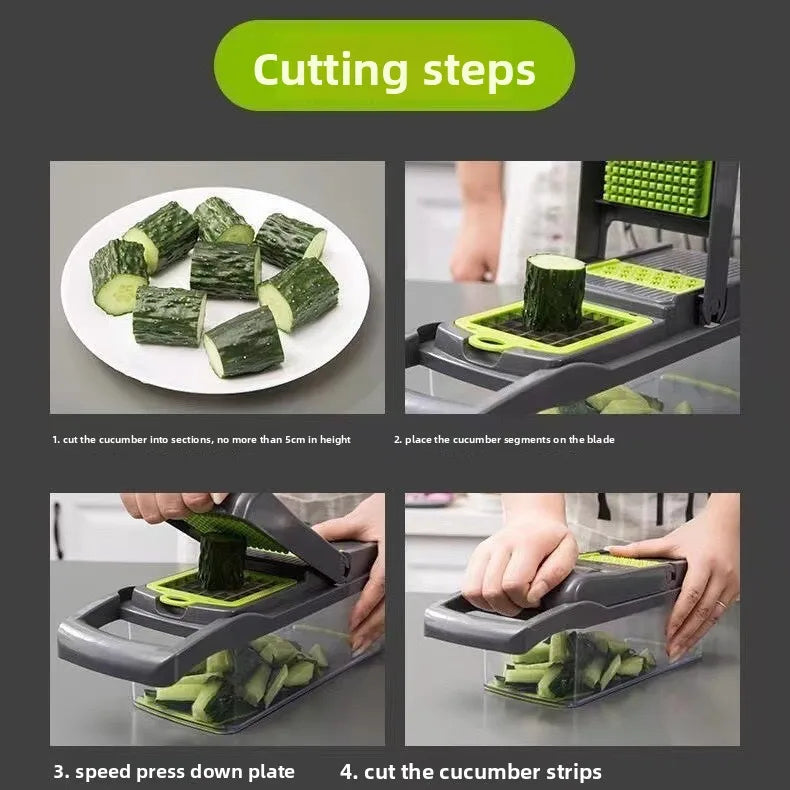 Cutting steps

1. cut the cucumber into sections, no more than 5cm in height

2. place the cucumber segments on the blade

3. speed press down plate

4. cut the cucumber strips